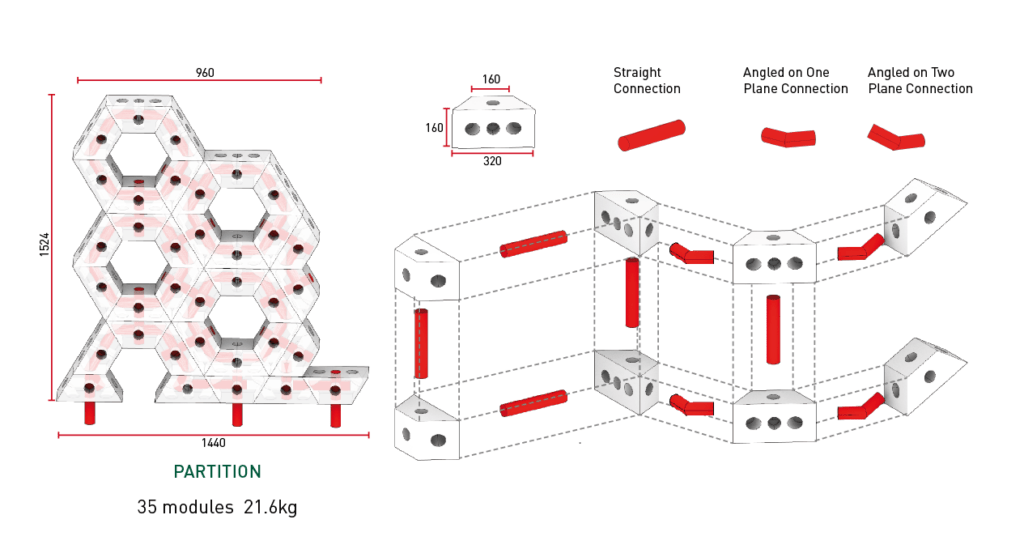 960

1524

1440

PARTITION

35 modules 21.6kg

160

160

320

Straight Connection

Angled on One Plane Connection

Angled on Two Plane Connection